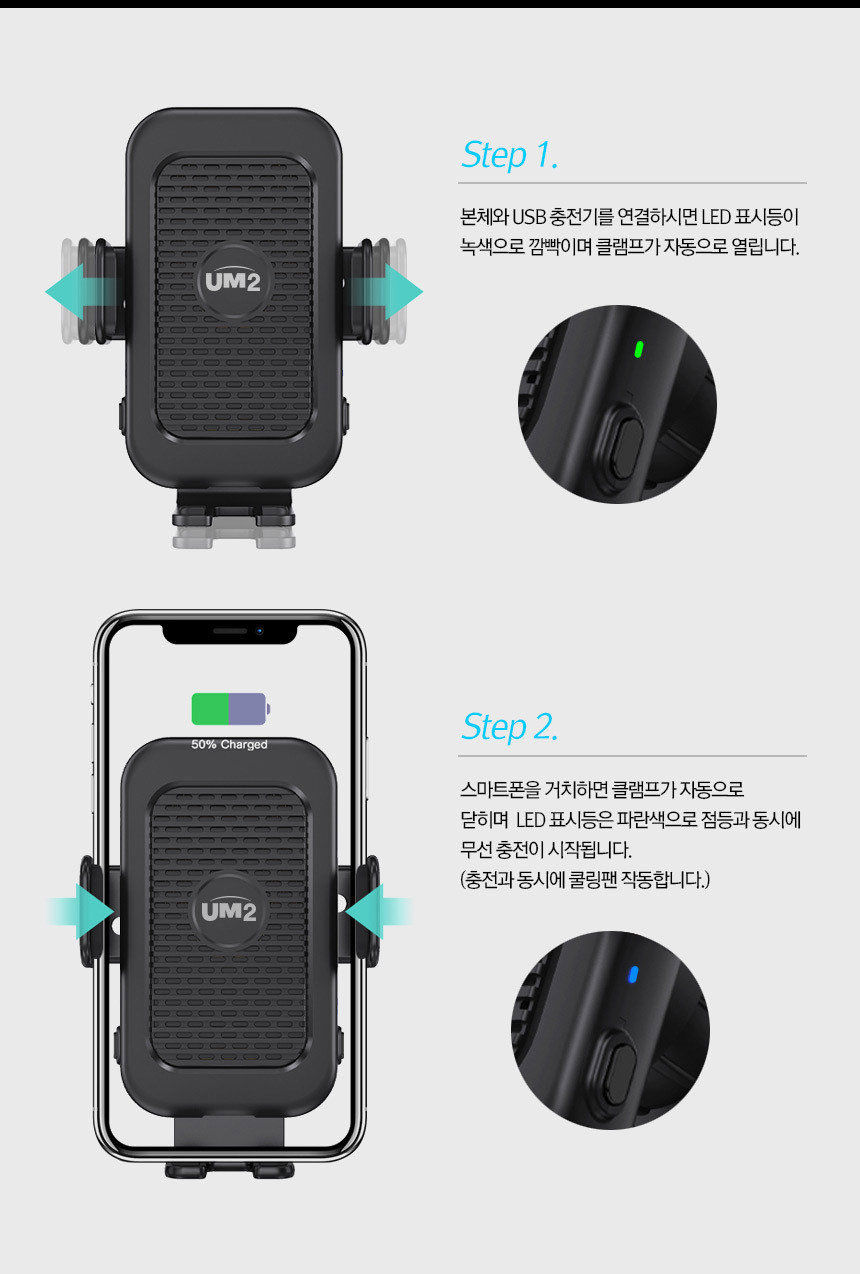 UM2

Step 1.

본체와 USB 충전기를 연결하시면 LED 표시등이 녹색으로 깜빡이며 클램프가 자동으로 열립니다.

50% Charged

UM2

Step 2.

스마트폰을 거치하면 클램프가 자동으로 닫히며 LED 표시등은 파란색으로 점등과 동시에 무선 충전이 시작됩니다.
(충전과 동시에 쿨링팬 작동합니다.)